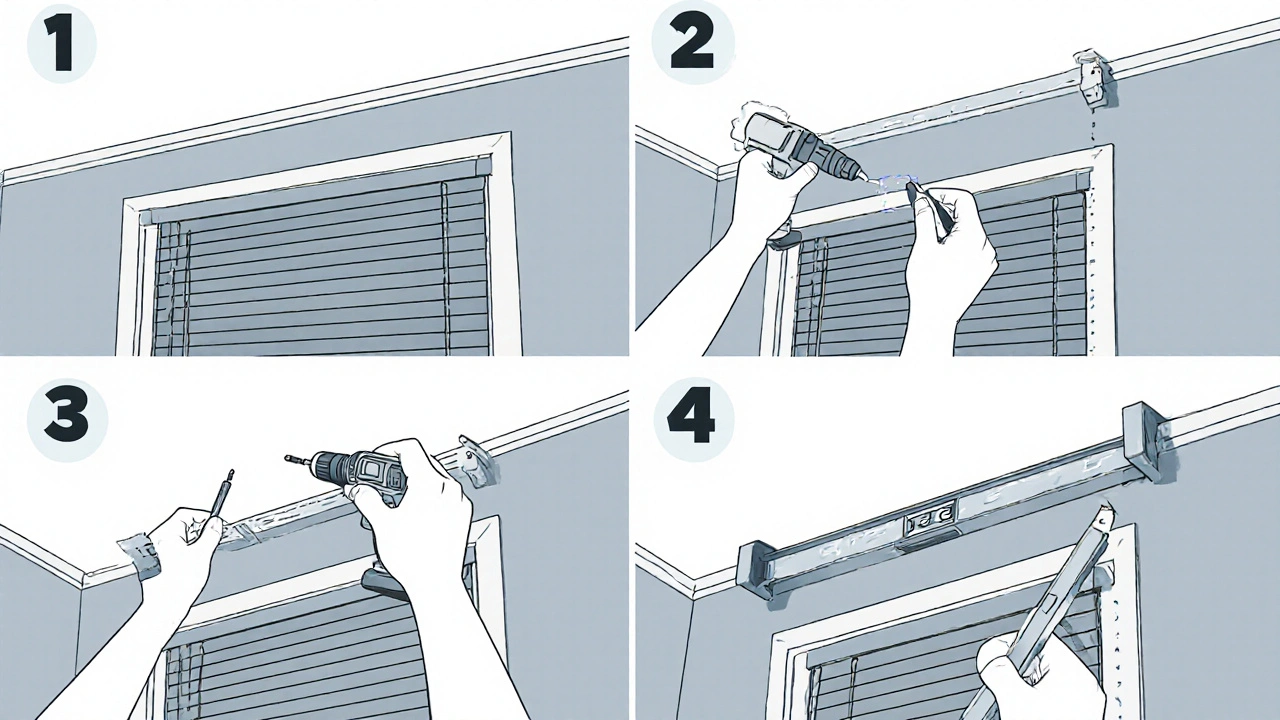 1

2

3

4